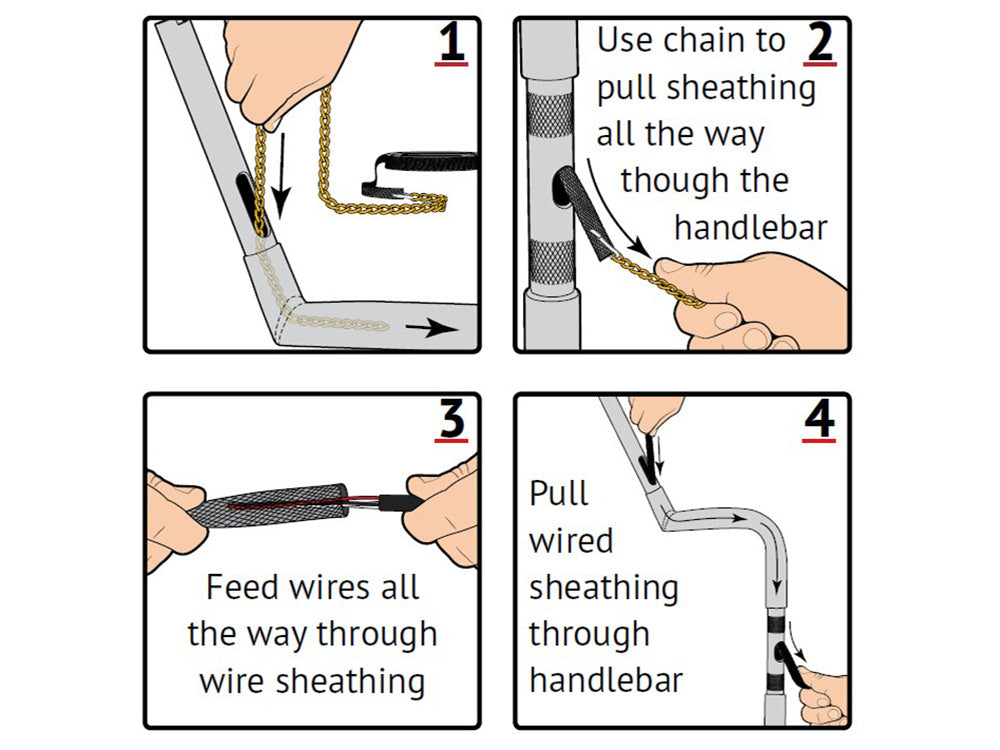 1

2

Use chain to pull sheathing all the way though the handlebar

3

Feed wires all the way through wire sheathing

4

Pull wired sheathing through handlebar